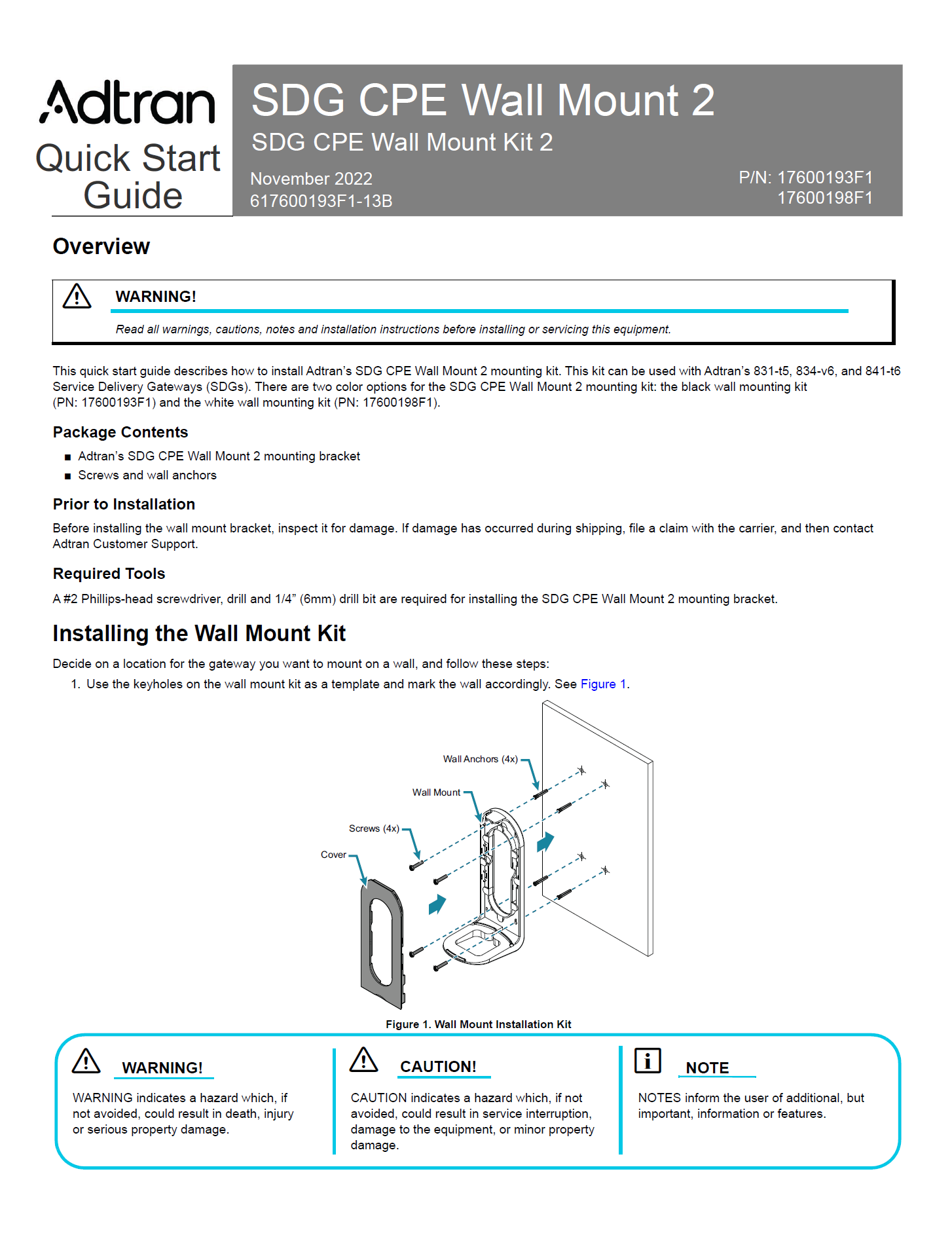 Adtran

Quick Start Guide

SDG CPE Wall Mount 2

SDG CPE Wall Mount Kit 2

November 2022
617600193F1-13B

P/N: 17600193F1
17600198F1

Overview

WARNING!

Read all warnings, cautions, notes and installation instructions before installing or servicing this equipment.

This quick start guide describes how to install Adtran's SDG CPE Wall Mount 2 mounting kit. This kit can be used with Adtran's 831-t5, 834-v6, and 841-t6 Service Delivery Gateways (SDGs). There are two color options for the SDG CPE Wall Mount 2 mounting kit: the black wall mounting kit (PN: 17600193F1) and the white wall mounting kit (PN: 17600198F1).

Package Contents

■ Adtran's SDG CPE Wall Mount 2 mounting bracket
■ Screws and wall anchors

Prior to Installation

Before installing the wall mount bracket, inspect it for damage. If damage has occurred during shipping, file a claim with the carrier, and then contact Adtran Customer Support.

Required Tools

A #2 Phillips-head screwdriver, drill and 1/4" (6mm) drill bit are required for installing the SDG CPE Wall Mount 2 mounting bracket.

Installing the Wall Mount Kit

Decide on a location for the gateway you want to mount on a wall, and follow these steps:

1. Use the keyholes on the wall mount kit as a template and mark the wall accordingly. See Figure 1.

Wall Anchors (4x)

Wall Mount

Screws (4x)

Cover

Figure 1. Wall Mount Installation Kit

WARNING!

WARNING indicates a hazard which, if not avoided, could result in death, injury or serious property damage.

CAUTION!

CAUTION indicates a hazard which, if not avoided, could result in service interruption, damage to the equipment, or minor property damage.

NOTE

NOTES inform the user of additional, but important, information or features.